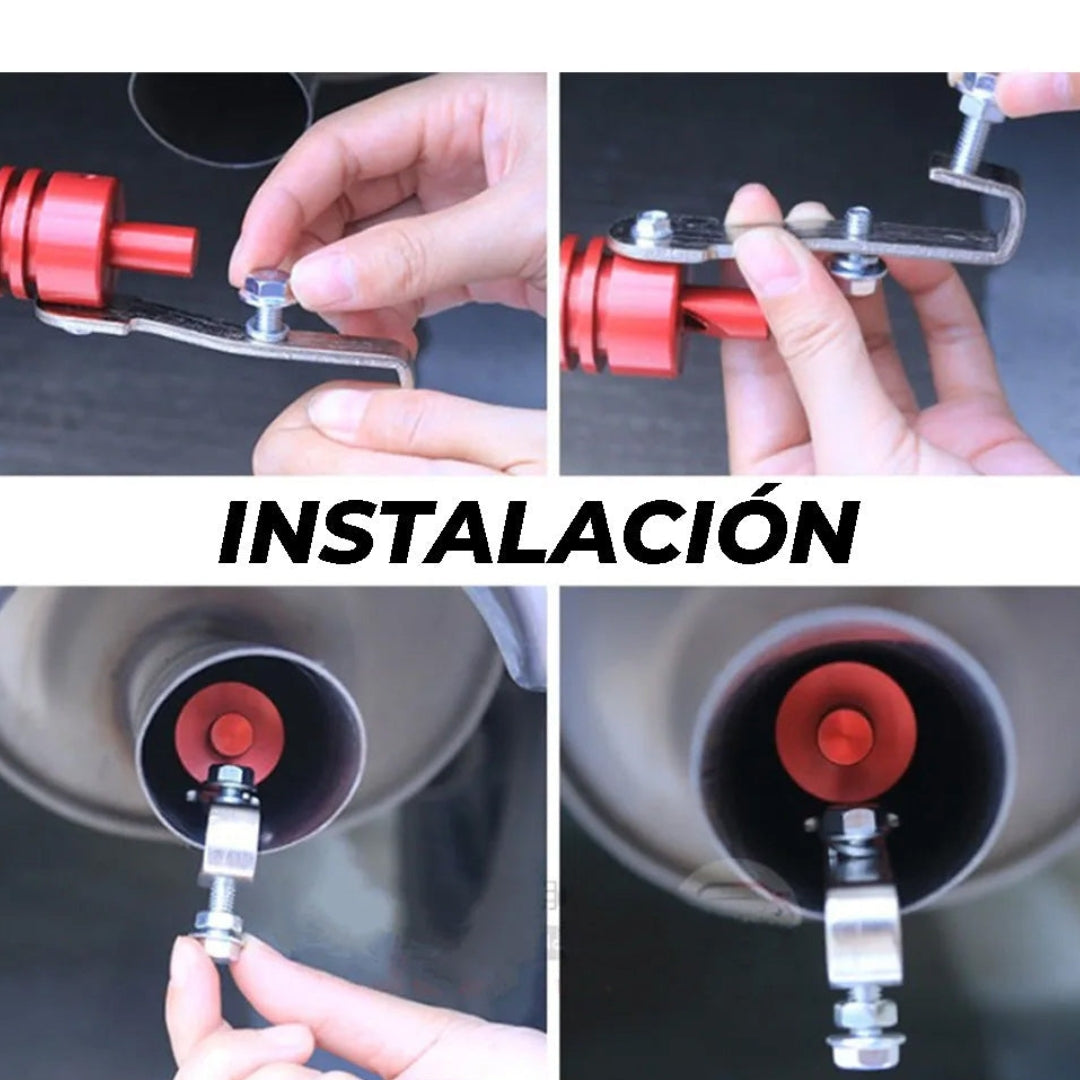 INSTALACIÓN